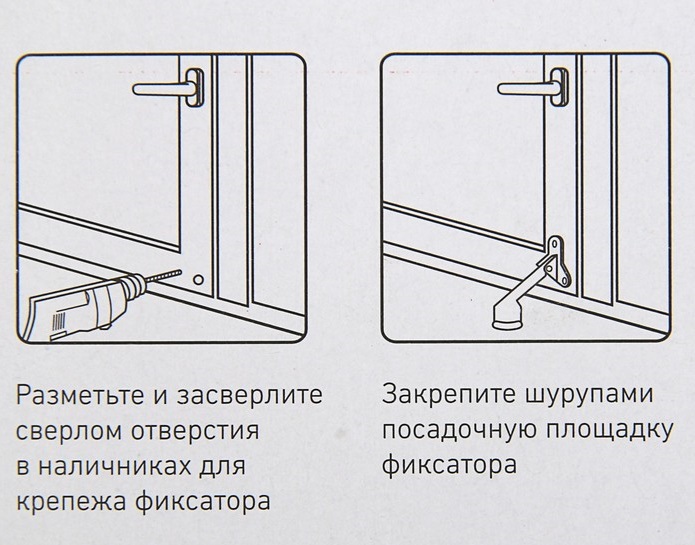 Разметьте и засверлите сверлом отверстия в наличниках для крепежа фиксатора

Закрепите шурупами посадочную площадку фиксатора